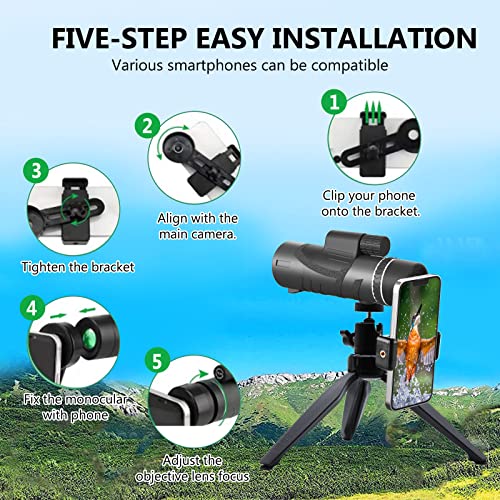 FIVE-STEP EASY INSTALLATION
Various smartphones can be compatible

1
Clip your phone onto the bracket.

2
Align with the main camera.

3
Tighten the bracket

4
Fix the monocular with phone

5
Adjust the objective lens focus