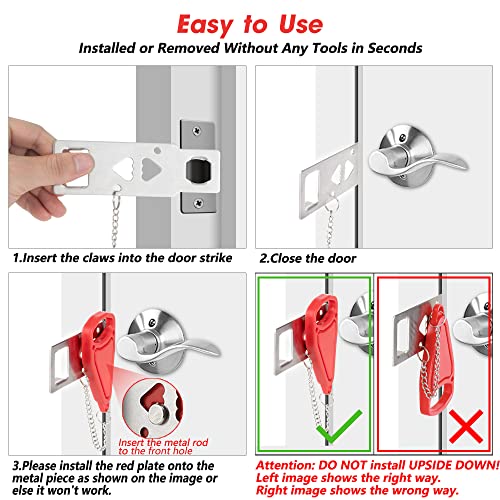 Easy to Use

Installed or Removed Without Any Tools in Seconds

1.Insert the claws into the door strike

2.Close the door

Insert the metal rod to the front hole

3.Please install the red plate onto the metal piece as shown on the image or else it won't work.

Attention: DO NOT install UPSIDE DOWN! Left image shows the right way. Right image shows the wrong way.