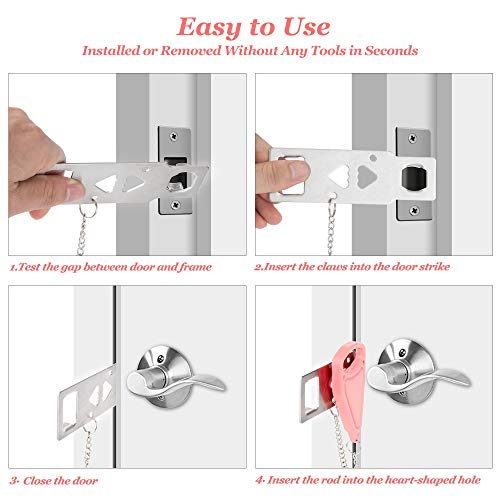 Easy to Use
Installed or Removed Without Any Tools in Seconds

1.Test the gap between door and frame

2.Insert the claws into the door strike

3· Close the door

4· Insert the rod into the heart-shaped hole