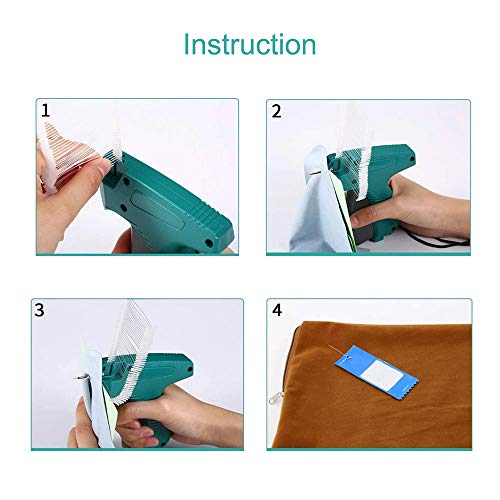 Instruction

1

2

3

4