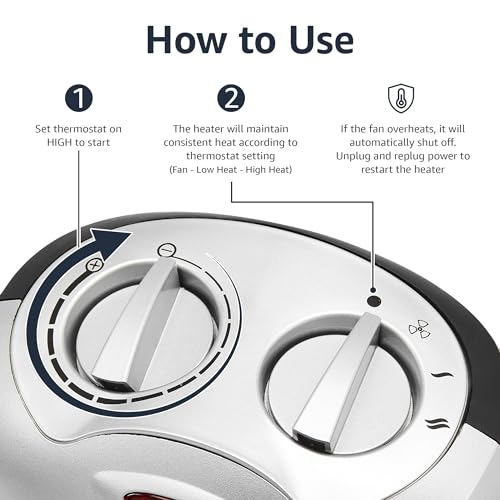 How to Use

1

Set thermostat on HIGH to start

2

The heater will maintain consistent heat according to thermostat setting
(Fan - Low Heat - High Heat)

If the fan overheats, it will automatically shut off. Unplug and replug power to restart the heater