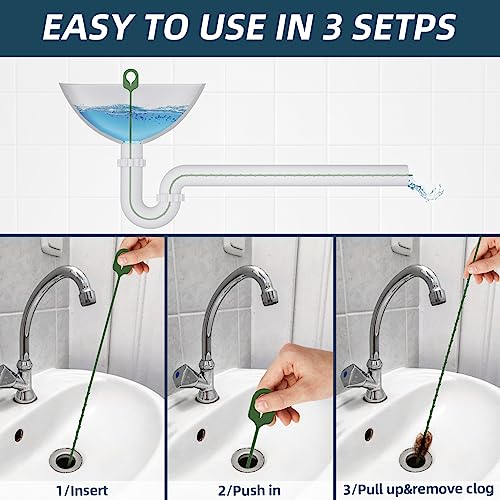 EASY TO USE IN 3 SETPS

1/Insert

2/Push in

3/Pull up&remove clog