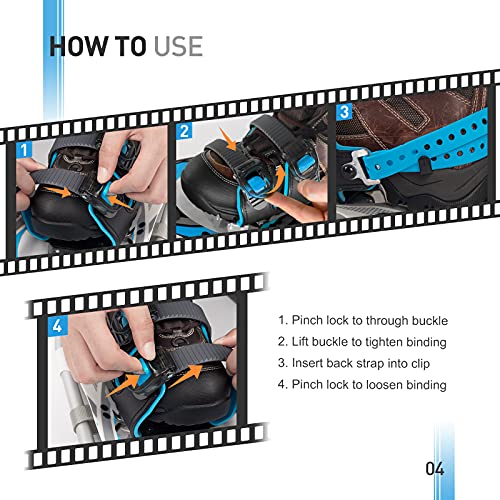 HOW TO USE

1

2

3

4

1. Pinch lock to through buckle
2. Lift buckle to tighten binding
3. Insert back strap into clip
4. Pinch lock to loosen binding

04