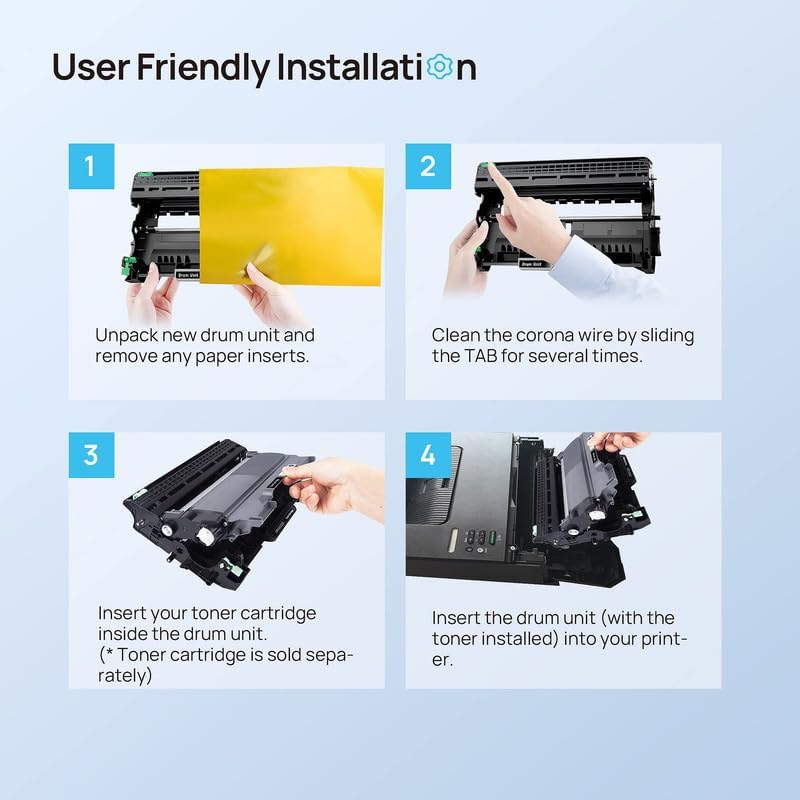 User Friendly Installation

1

Drum Unit

Unpack new drum unit and remove any paper inserts.

2

Drum Unit

Clean the corona wire by sliding the TAB for several times.

3

Insert your toner cartridge inside the drum unit.
(* Toner cartridge is sold separately)

4

Insert the drum unit (with the toner installed) into your printer.