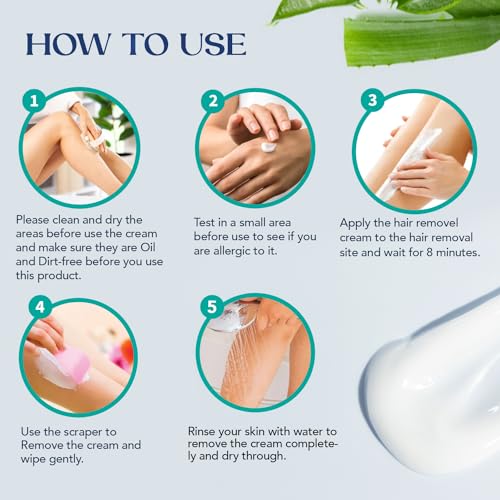 HOW TO USE

1

Please clean and dry the areas before use the cream and make sure they are Oil and Dirt-free before you use this product.

2

Test in a small area before use to see if you are allergic to it.

3

Apply the hair removel cream to the hair removal site and wait for 8 minutes.

4

Use the scraper to Remove the cream and wipe gently.

5

Rinse your skin with water to remove the cream completely and dry through.