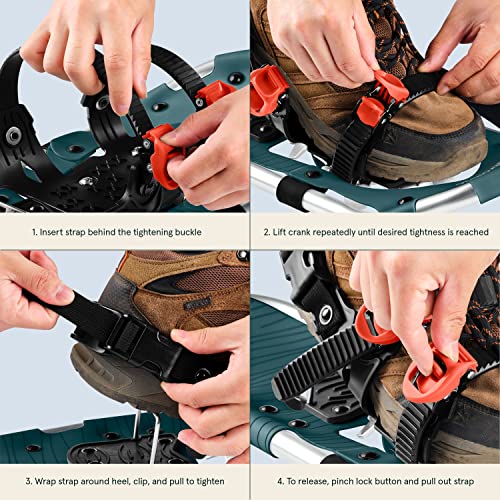 1. Insert strap behind the tightening buckle

2. Lift crank repeatedly until desired tightness is reached

3. Wrap strap around heel, clip, and pull to tighten

4. To release, pinch lock button and pull out strap