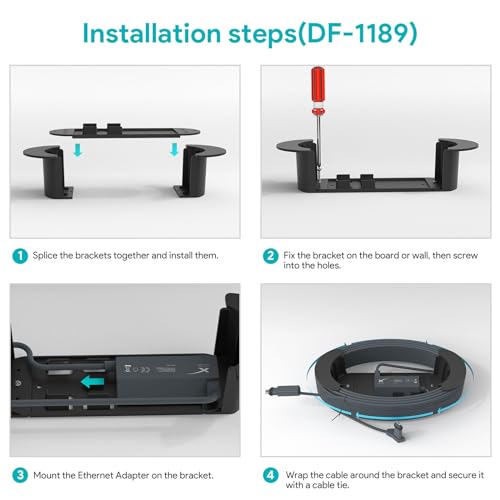 Installation steps(DF-1189)

1 Splice the brackets together and install them.

2 Fix the bracket on the board or wall, then screw into the holes.

3 Mount the Ethernet Adapter on the bracket.

4 Wrap the cable around the bracket and secure it with a cable tie.