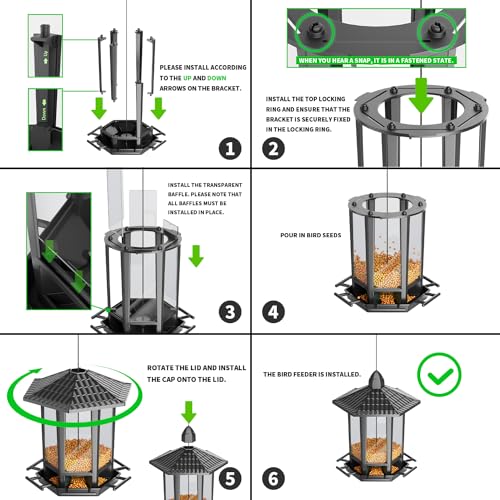 Up

Down

PLEASE INSTALL ACCORDING TO THE UP AND DOWN ARROWS ON THE BRACKET.

1

WHEN YOU HEAR A SNAP, IT IS IN A FASTENED STATE.

INSTALL THE TOP LOCKING RING AND ENSURE THAT THE BRACKET IS SECURELY FIXED IN THE LOCKING RING.

2

INSTALL THE TRANSPARENT BAFFLE. PLEASE NOTE THAT ALL BAFFLES MUST BE INSTALLED IN PLACE.

3

POUR IN BIRD SEEDS

4

ROTATE THE LID AND INSTALL THE CAP ONTO THE LID.

5

THE BIRD FEEDER IS INSTALLED.

6