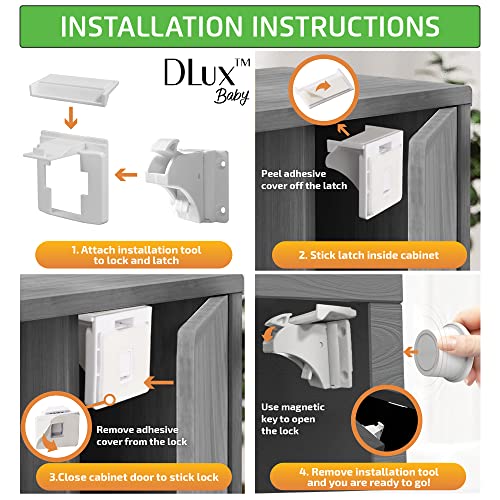 INSTALLATION INSTRUCTIONS

DLux™ Baby

1. Attach installation tool to lock and latch

Peel adhesive cover off the latch

2. Stick latch inside cabinet

Remove adhesive cover from the lock

3.Close cabinet door to stick lock

Use magnetic key to open the lock

4. Remove installation tool and you are ready to go!