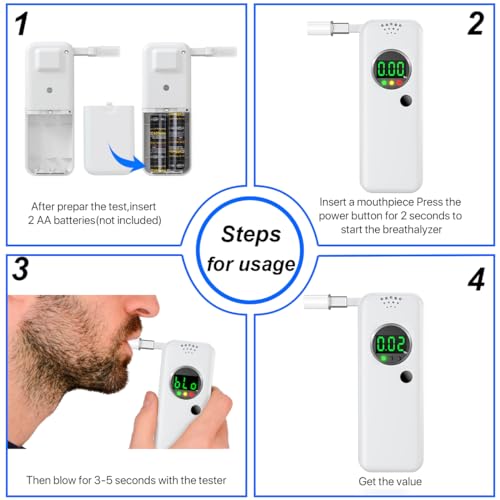 1

After prepar the test,insert 2 AA batteries(not included)

2

0.00

Insert a mouthpiece Press the power button for 2 seconds to start the breathalyzer

Steps for usage

3

bLo

Then blow for 3-5 seconds with the tester

4

0.02

Get the value