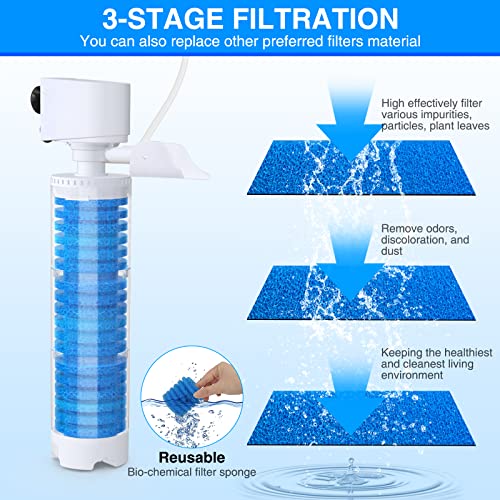 3-STAGE FILTRATION
You can also replace other preferred filters material

High effectively filter various impurities, particles, plant leaves

Remove odors, discoloration, and dust

Keeping the healthiest and cleanest living environment

Reusable
Bio-chemical filter sponge