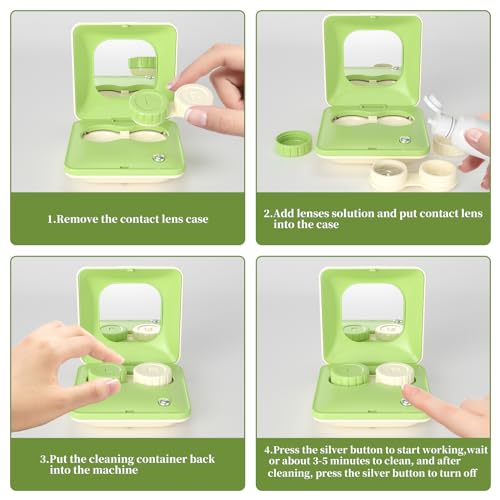 1.Remove the contact lens case

2.Add lenses solution and put contact lens into the case

3.Put the cleaning container back into the machine

4.Press the silver button to start working,wait or about 3-5 minutes to clean, and after cleaning, press the silver button to turn off