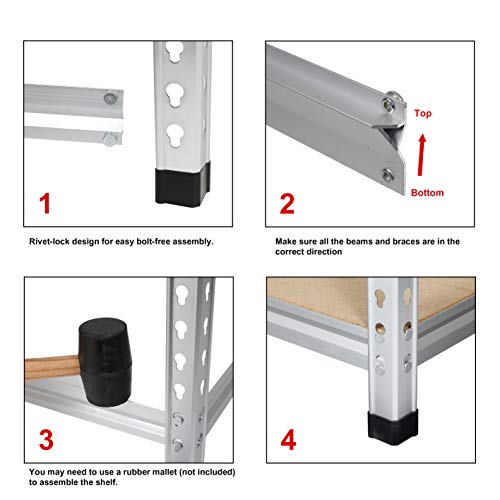 1

Rivet-lock design for easy bolt-free assembly.

Top

Bottom

2

Make sure all the beams and braces are in the correct direction

3

You may need to use a rubber mallet (not included) to assemble the shelf.

4