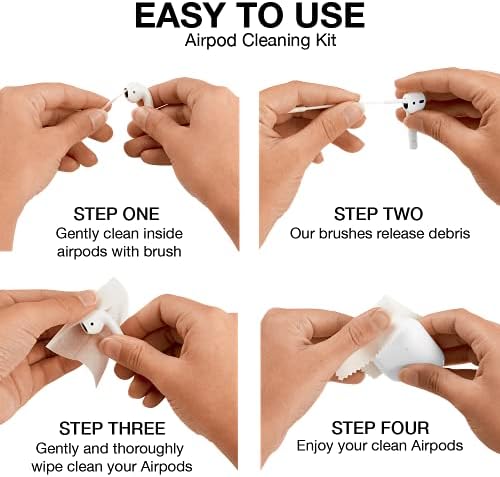 EASY TO USE
Airpod Cleaning Kit

STEP ONE
Gently clean inside airpods with brush

STEP TWO
Our brushes release debris

STEP THREE
Gently and thoroughly wipe clean your Airpods

STEP FOUR
Enjoy your clean Airpods