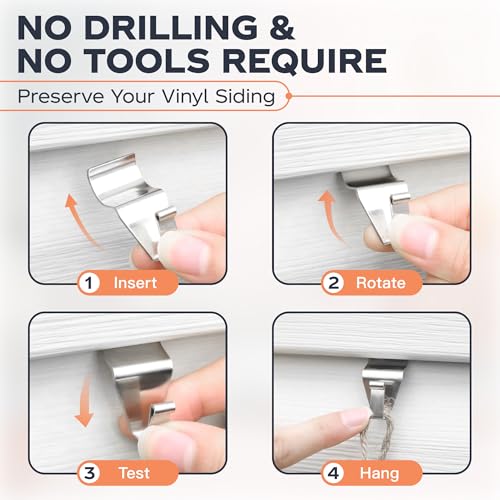 NO DRILLING &
NO TOOLS REQUIRE

Preserve Your Vinyl Siding

1 Insert

2 Rotate

3 Test

4 Hang