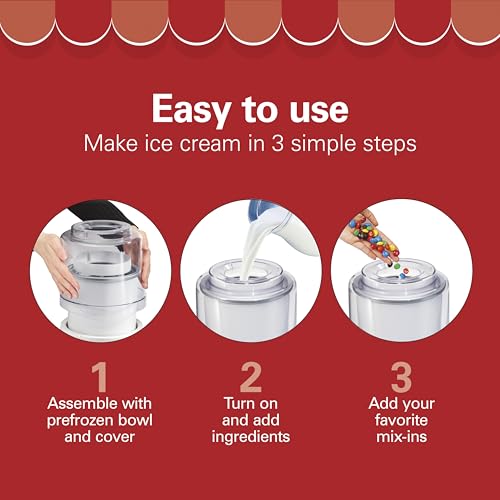 Easy to use
Make ice cream in 3 simple steps

1
Assemble with prefrozen bowl and cover

2
Turn on and add ingredients

3
Add your favorite mix-ins