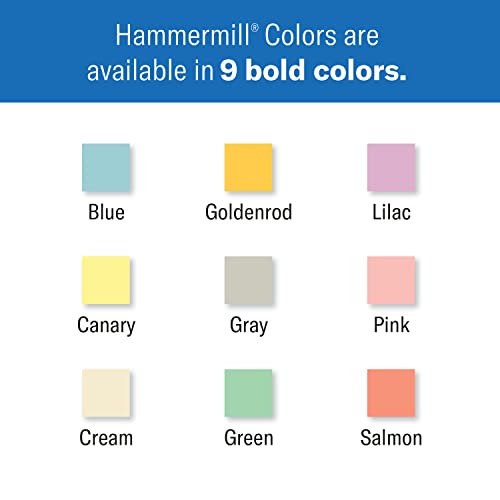 Hammermill® Colors are available in 9 bold colors.

Blue

Goldenrod

Lilac

Canary

Gray

Pink

Cream

Green

Salmon