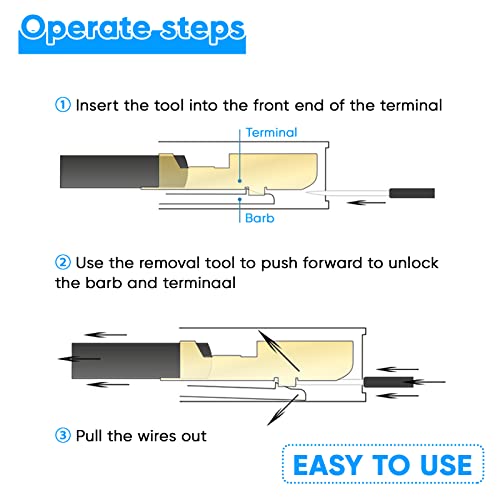 Operate steps

① Insert the tool into the front end of the terminal

Terminal

Barb

② Use the removal tool to push forward to unlock the barb and terminaal

③ Pull the wires out

EASY TO USE