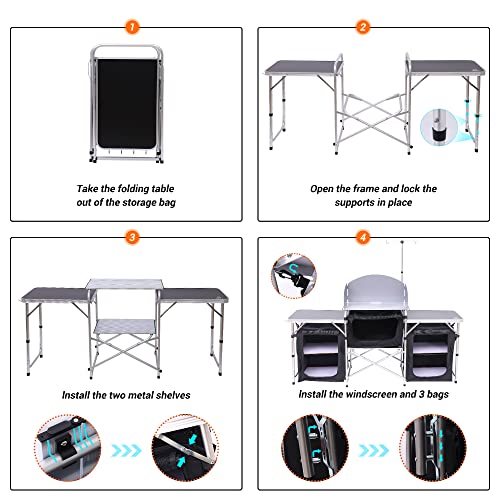 1

Take the folding table out of the storage bag

2

Open the frame and lock the supports in place

3

Install the two metal shelves

4

Install the windscreen and 3 bags