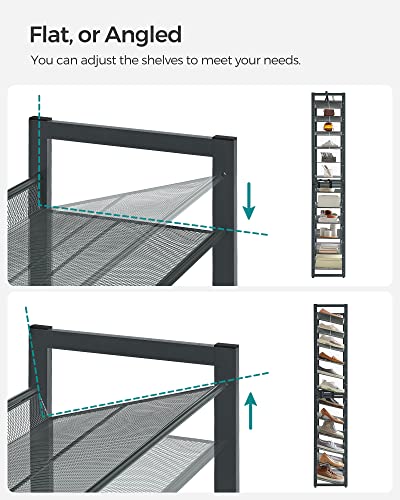 Flat, or Angled

You can adjust the shelves to meet your needs.