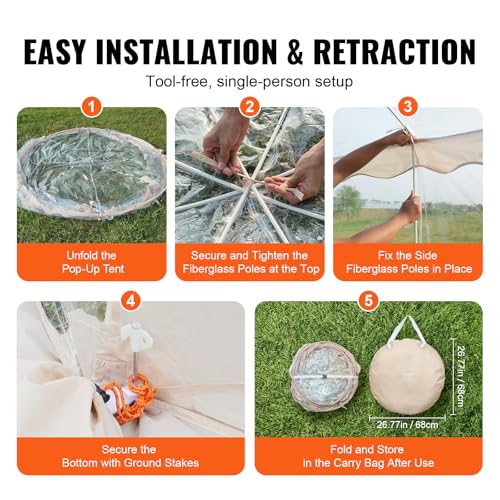 EASY INSTALLATION & RETRACTION

Tool-free, single-person setup

1
Unfold the Pop-Up Tent

2
Secure and Tighten the Fiberglass Poles at the Top

3
Fix the Side Fiberglass Poles in Place

4
Secure the Bottom with Ground Stakes

5
26.77in / 68cm
26.77in / 68cm
Fold and Store in the Carry Bag After Use