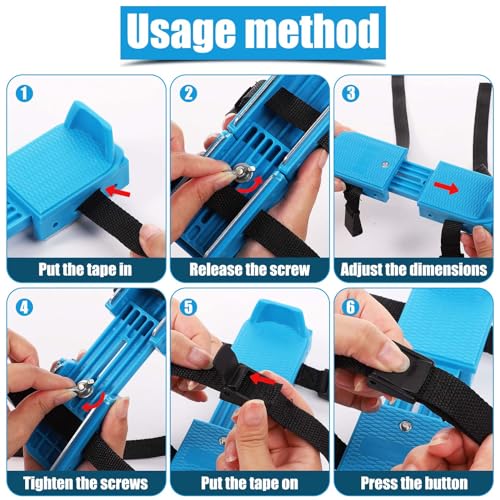 Usage method

1
Put the tape in

2
Release the screw

3
Adjust the dimensions

4
Tighten the screws

5
Put the tape on

6
Press the button