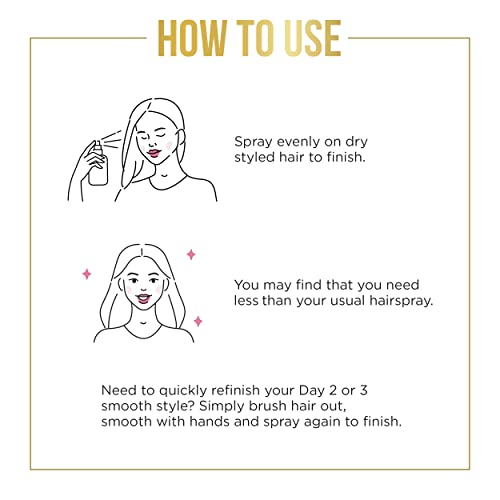 HOW TO USE

Spray evenly on dry styled hair to finish.

You may find that you need less than your usual hairspray.

Need to quickly refinish your Day 2 or 3 smooth style? Simply brush hair out, smooth with hands and spray again to finish.