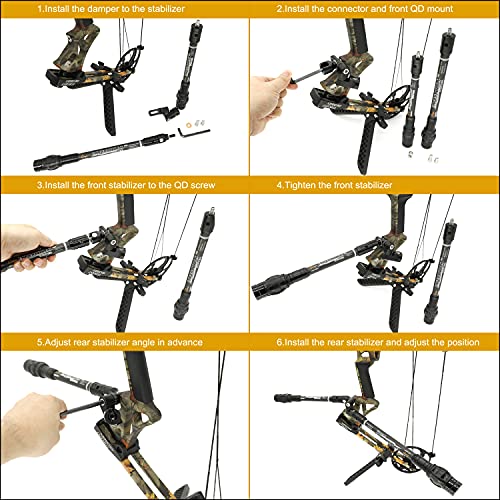 1.Install the damper to the stabilizer

2.Install the connector and front QD mount

3.Install the front stabilizer to the QD screw

4.Tighten the front stabilizer

5.Adjust rear stabilizer angle in advance

6.Install the rear stabilizer and adjust the position