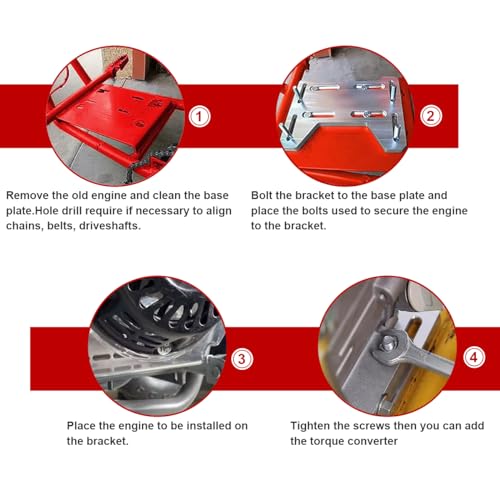 1

Remove the old engine and clean the base plate.Hole drill require if necessary to align chains, belts, driveshafts.

2

Bolt the bracket to the base plate and place the bolts used to secure the engine to the bracket.

3

Place the engine to be installed on the bracket.

4

Tighten the screws then you can add the torque converter