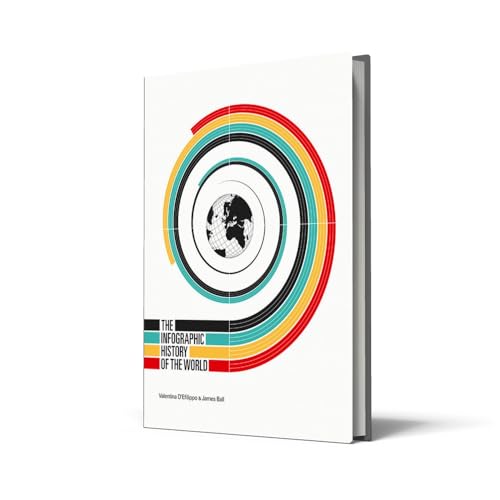 THE
INFOGRAPHIC
HISTORY
OF THE WORLD

Valentina D'Efilippo & James Ball