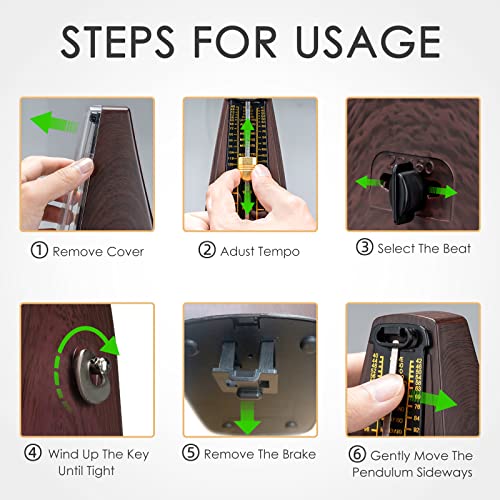 STEPS FOR USAGE

① Remove Cover

② Adust Tempo

③ Select The Beat

④ Wind Up The Key Until Tight

⑤ Remove The Brake

⑥ Gently Move The Pendulum Sideways